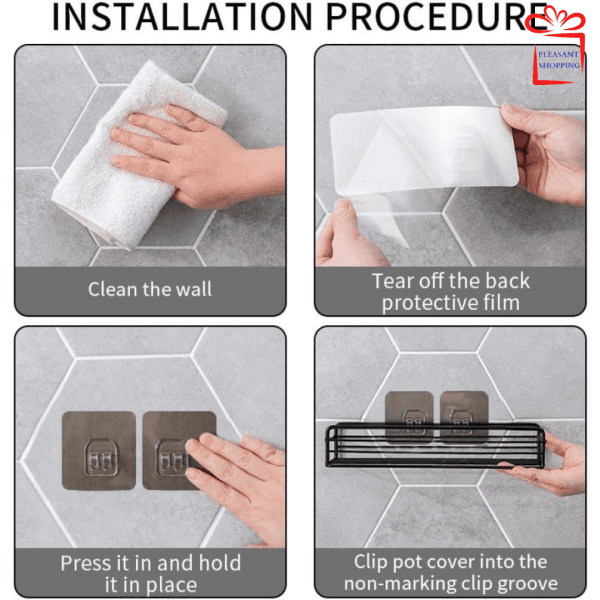 INSTALLATION PROCEDURE

PLEASANT SHOPPING

Clean the wall

Tear off the back protective film

Press it in and hold it in place

Clip pot cover into the non-marking clip groove