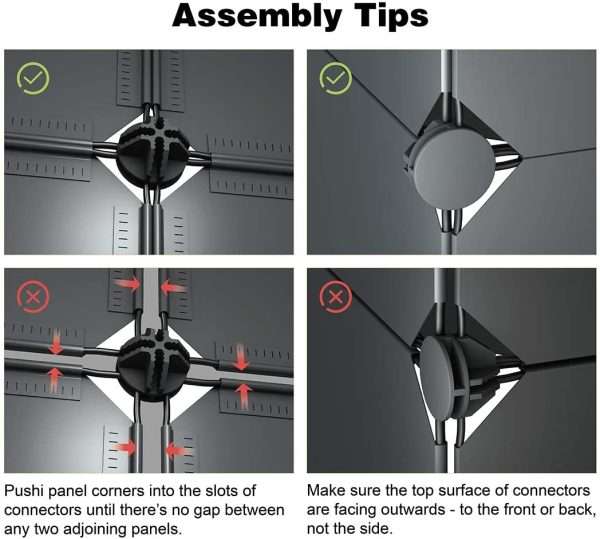 Assembly Tips

Pushi panel corners into the slots of connectors until there's no gap between any two adjoining panels.

Make sure the top surface of connectors are facing outwards - to the front or back, not the side.