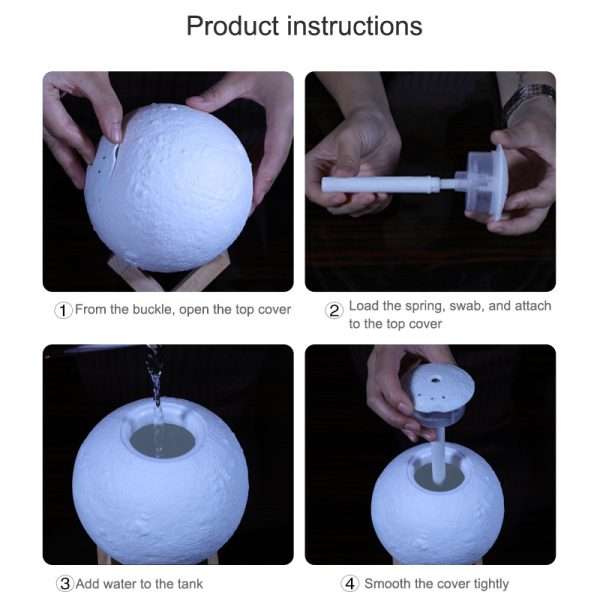 Product instructions

1 From the buckle, open the top cover

2 Load the spring, swab, and attach to the top cover

3 Add water to the tank

4 Smooth the cover tightly