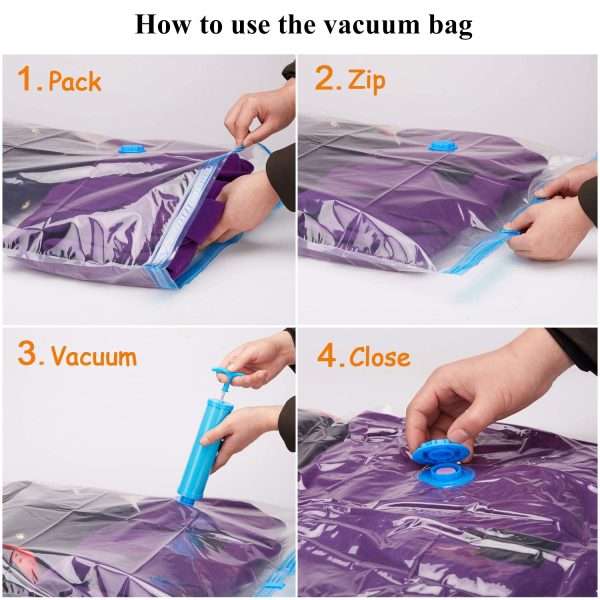 How to use the vacuum bag

1. Pack

2. Zip

3. Vacuum

4. Close