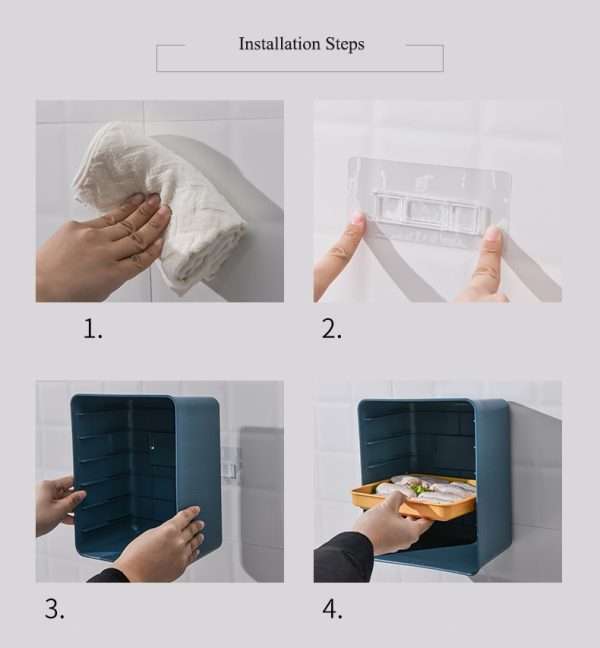 Installation Steps

1.

2.

3.

4.