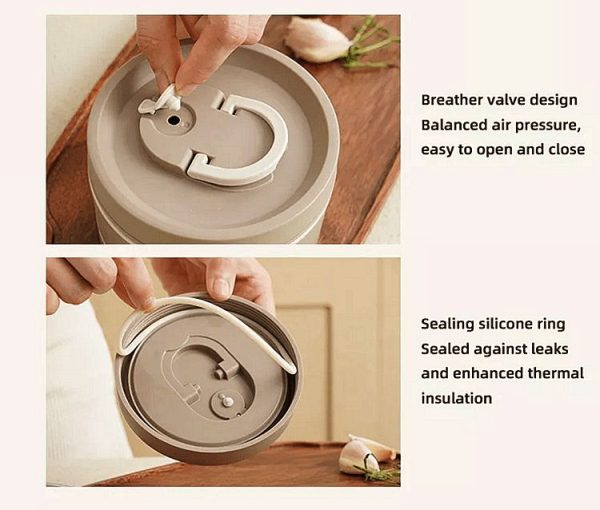 Breather valve design
Balanced air pressure, easy to open and close

Sealing silicone ring
Sealed against leaks and enhanced thermal insulation