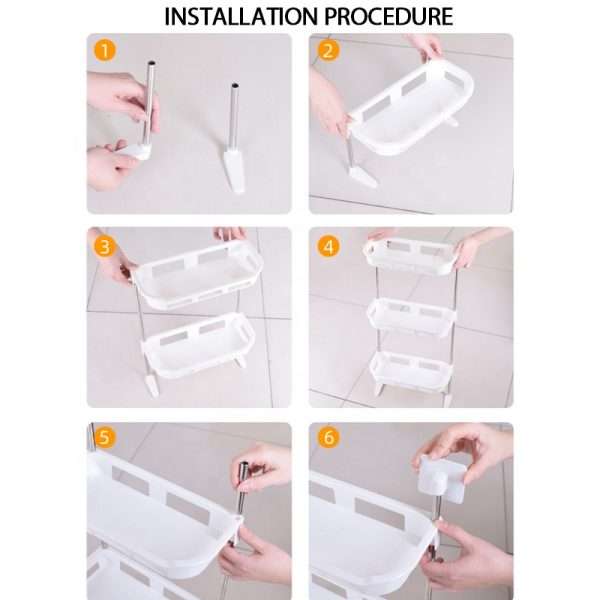 INSTALLATION PROCEDURE

1

2

3

4

5

6