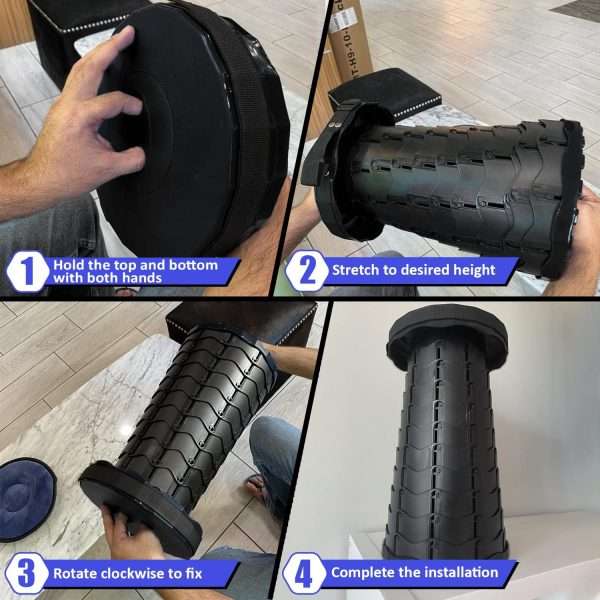 1 Hold the top and bottom with both hands

2 Stretch to desired height

3 Rotate clockwise to fix

4 Complete the installation