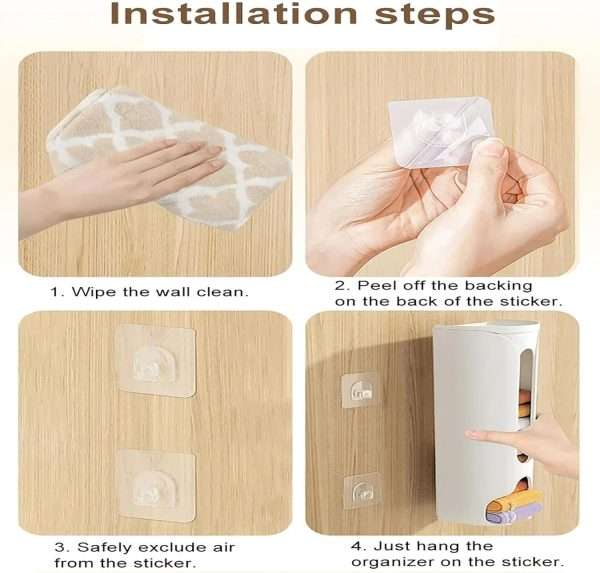 Installation steps

1. Wipe the wall clean.

2. Peel off the backing on the back of the sticker.

3. Safely exclude air from the sticker.

4. Just hang the organizer on the sticker.