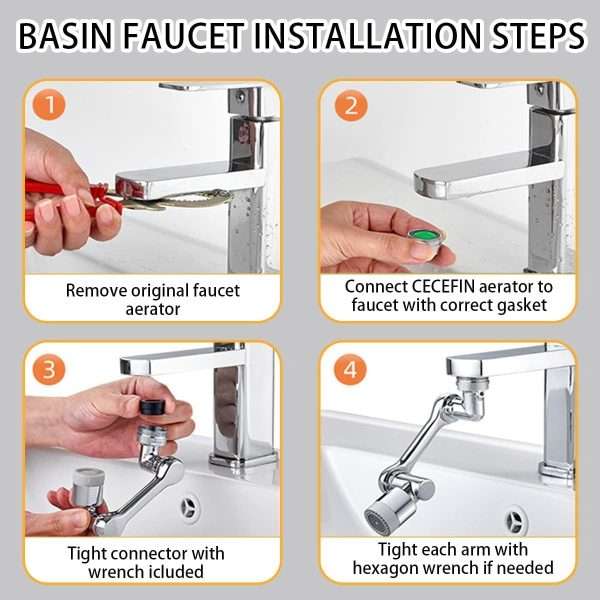 BASIN FAUCET INSTALLATION STEPS

1

Remove original faucet aerator

2

Connect CECEFIN aerator to faucet with correct gasket

3

Tight connector with wrench icluded

4

Tight each arm with hexagon wrench if needed